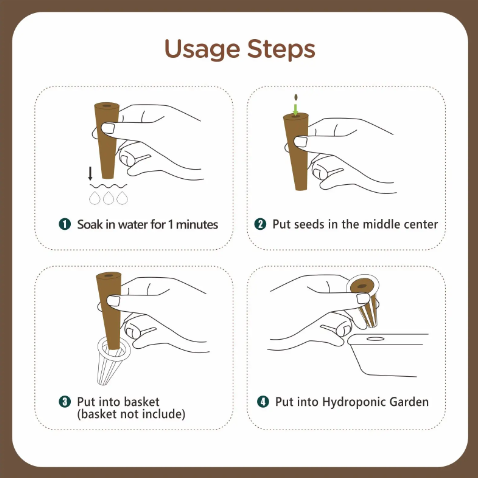 Usage Steps

1 Soak in water for 1 minutes

2 Put seeds in the middle center

3 Put into basket
(basket not include)

4 Put into Hydroponic Garden